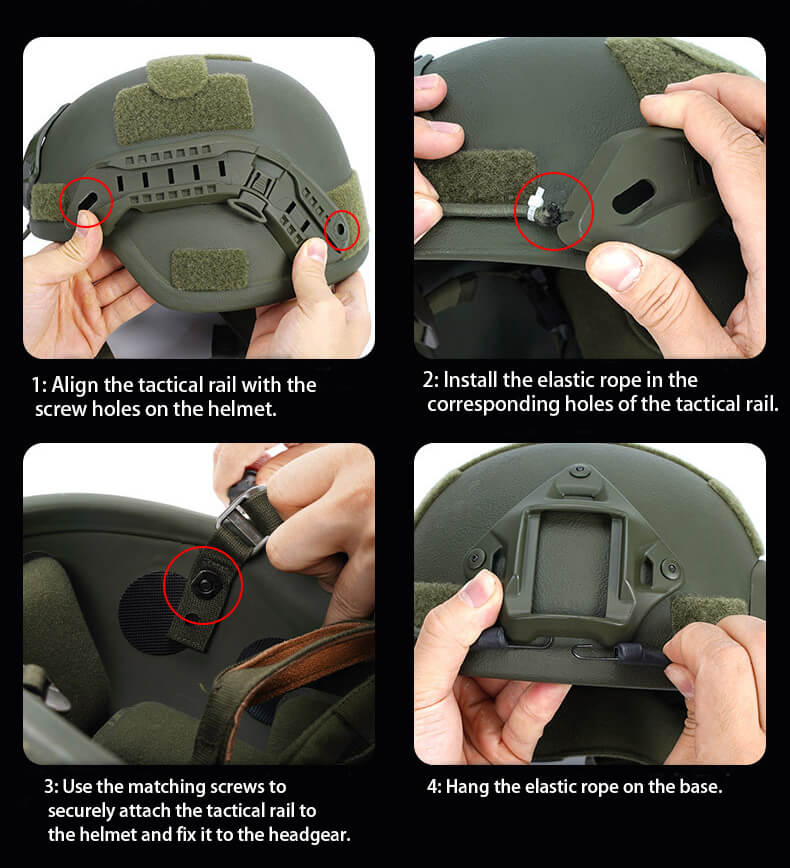 1: Align the tactical rail with the screw holes on the helmet.

2: Install the elastic rope in the corresponding holes of the tactical rail.

3: Use the matching screws to securely attach the tactical rail to the helmet and fix it to the headgear.

4: Hang the elastic rope on the base.