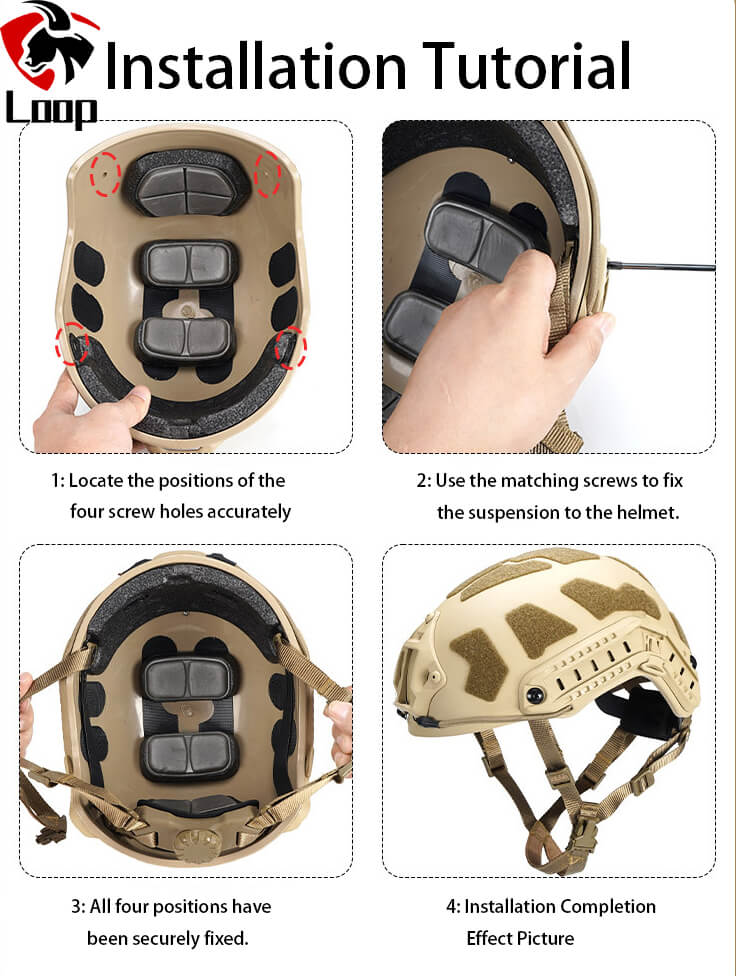 Loop

Installation Tutorial

1: Locate the positions of the four screw holes accurately

2: Use the matching screws to fix the suspension to the helmet.

3: All four positions have been securely fixed.

4: Installation Completion Effect Picture