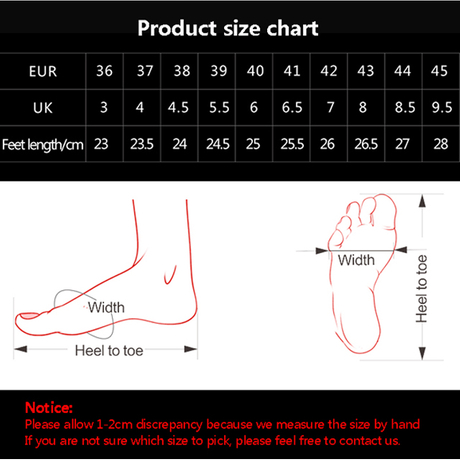 Product size chart

| EUR | 36 | 37 | 38 | 39 | 40 | 41 | 42 | 43 | 44 | 45 |
|---|---|---|---|---|---|---|---|---|---|---|
| UK | 3 | 4 | 4.5 | 5.5 | 6 | 6.5 | 7 | 8 | 8.5 | 9.5 |
| Feet length/cm | 23 | 23.5 | 24 | 24.5 | 25 | 25.5 | 26 | 26.5 | 27 | 28 |

Width
Heel to toe

Width
Heel to toe

Notice:
Please allow 1-2cm discrepancy because we measure the size by hand
If you are not sure which size to pick, please feel free to contact us.