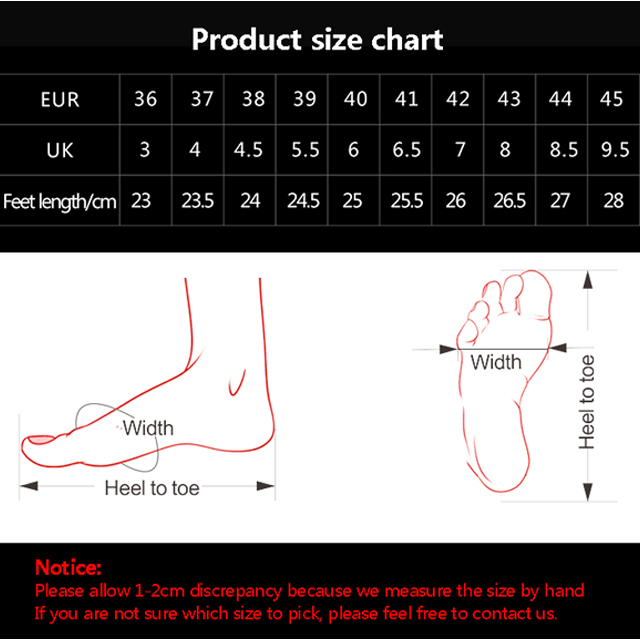 Product size chart

| EUR | 36 | 37 | 38 | 39 | 40 | 41 | 42 | 43 | 44 | 45 |
|---|---|---|---|---|---|---|---|---|---|---|
| UK | 3 | 4 | 4.5 | 5.5 | 6 | 6.5 | 7 | 8 | 8.5 | 9.5 |
| Feet length/cm | 23 | 23.5 | 24 | 24.5 | 25 | 25.5 | 26 | 26.5 | 27 | 28 |

Width
Heel to toe

Width
Heel to toe

Notice:
Please allow 1-2cm discrepancy because we measure the size by hand
If you are not sure which size to pick, please feel free to contact us.